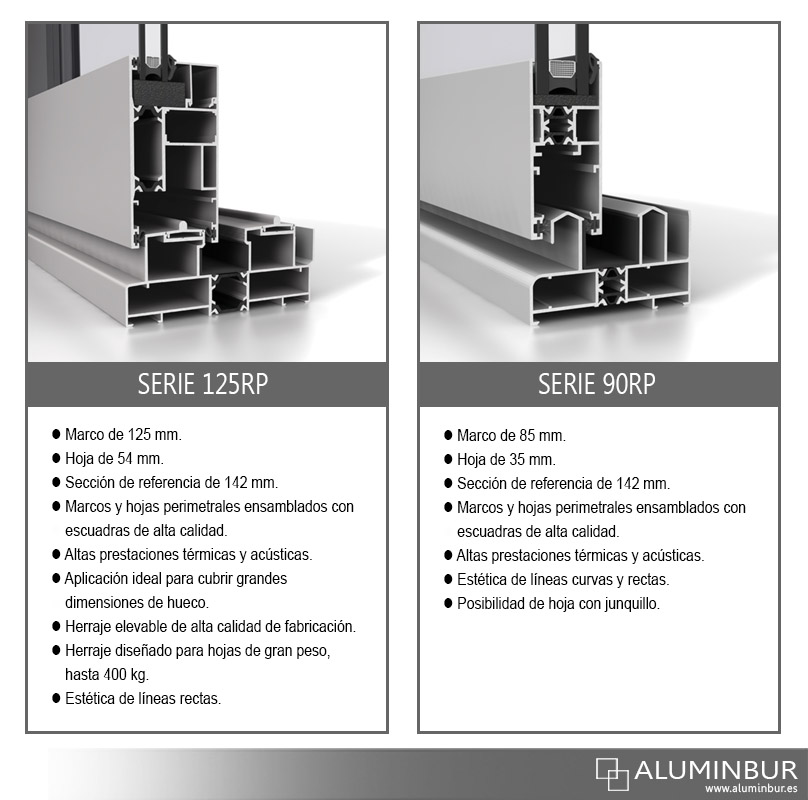 SERIE 125RP

● Marco de 125 mm.
● Hoja de 54 mm.
● Sección de referencia de 142 mm.
● Marcos y hojas perimetrales ensamblados con escuadras de alta calidad.
● Altas prestaciones térmicas y acústicas.
● Aplicación ideal para cubrir grandes dimensiones de hueco.
● Herraje elevable de alta calidad de fabricación.
● Herraje diseñado para hojas de gran peso, hasta 400 kg.
● Estética de líneas rectas.

SERIE 90RP

● Marco de 85 mm.
● Hoja de 35 mm.
● Sección de referencia de 142 mm.
● Marcos y hojas perimetrales ensamblados con escuadras de alta calidad.
● Altas prestaciones térmicas y acústicas.
● Estética de líneas curvas y rectas.
● Posibilidad de hoja con junquillo.

ALUMINBUR
www.aluminbur.es